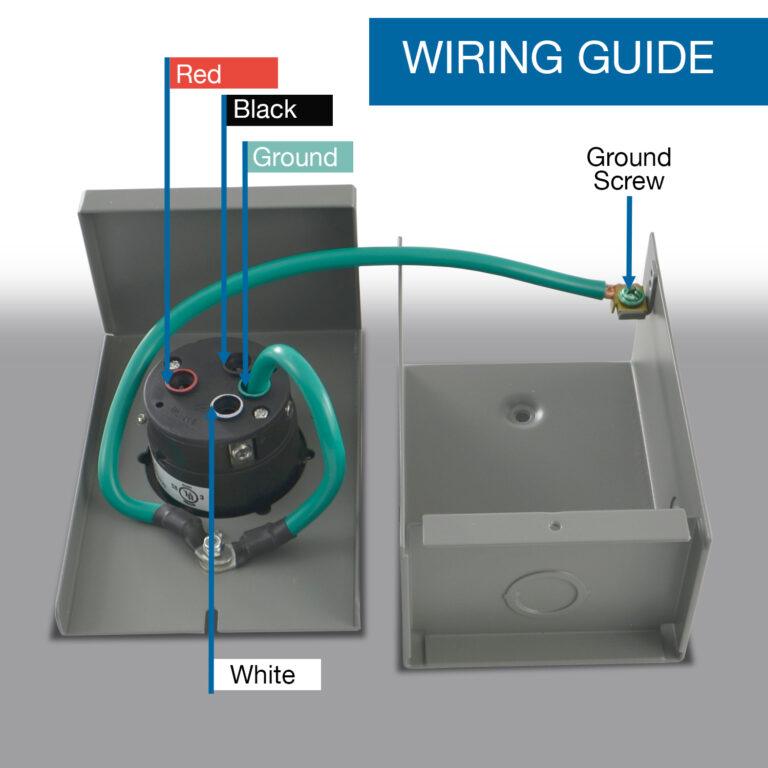 WIRING GUIDE

Red

Black

Ground

Ground Screw

White